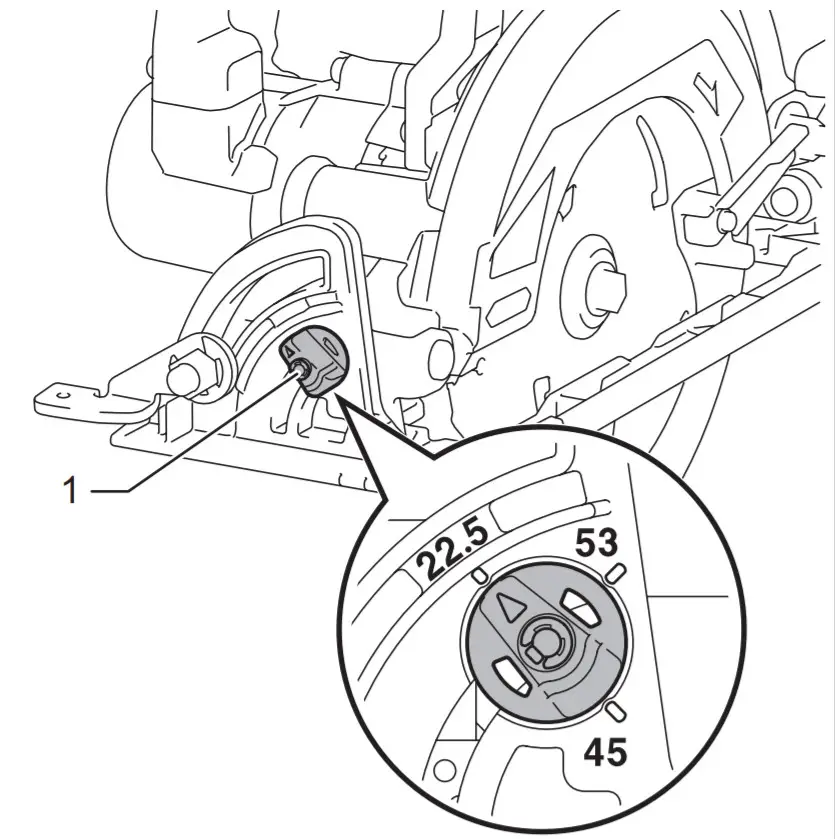 1

22.5

53

45