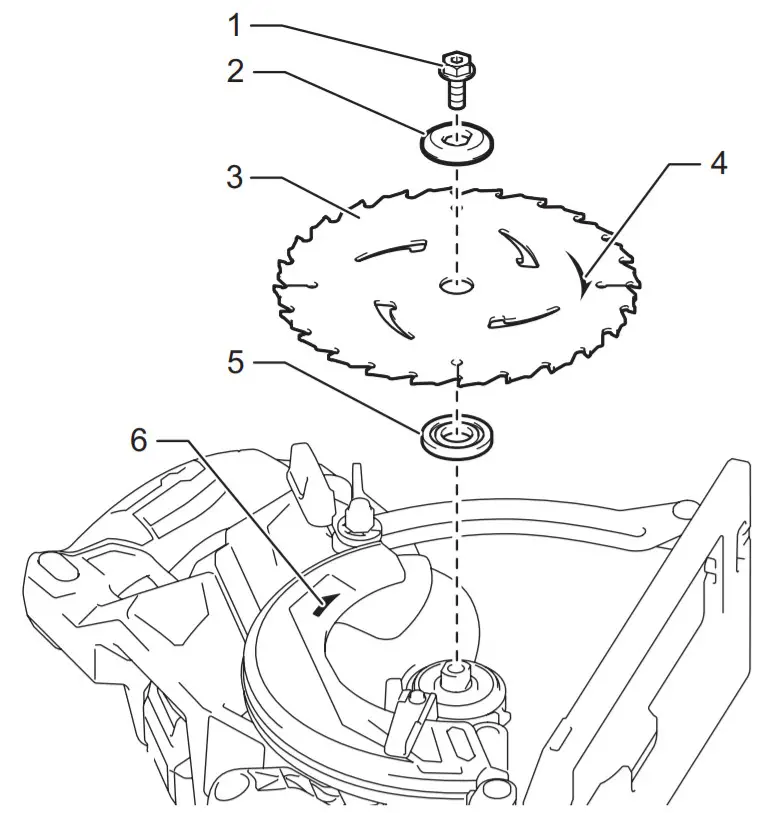 1
2
3
4
5
6