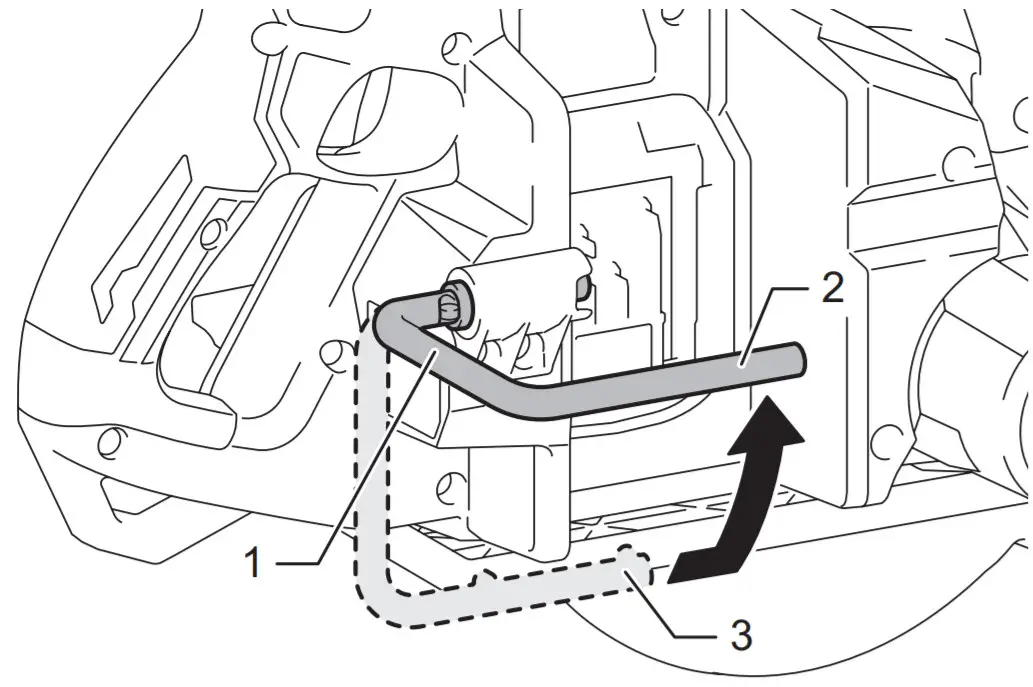 2
1
3