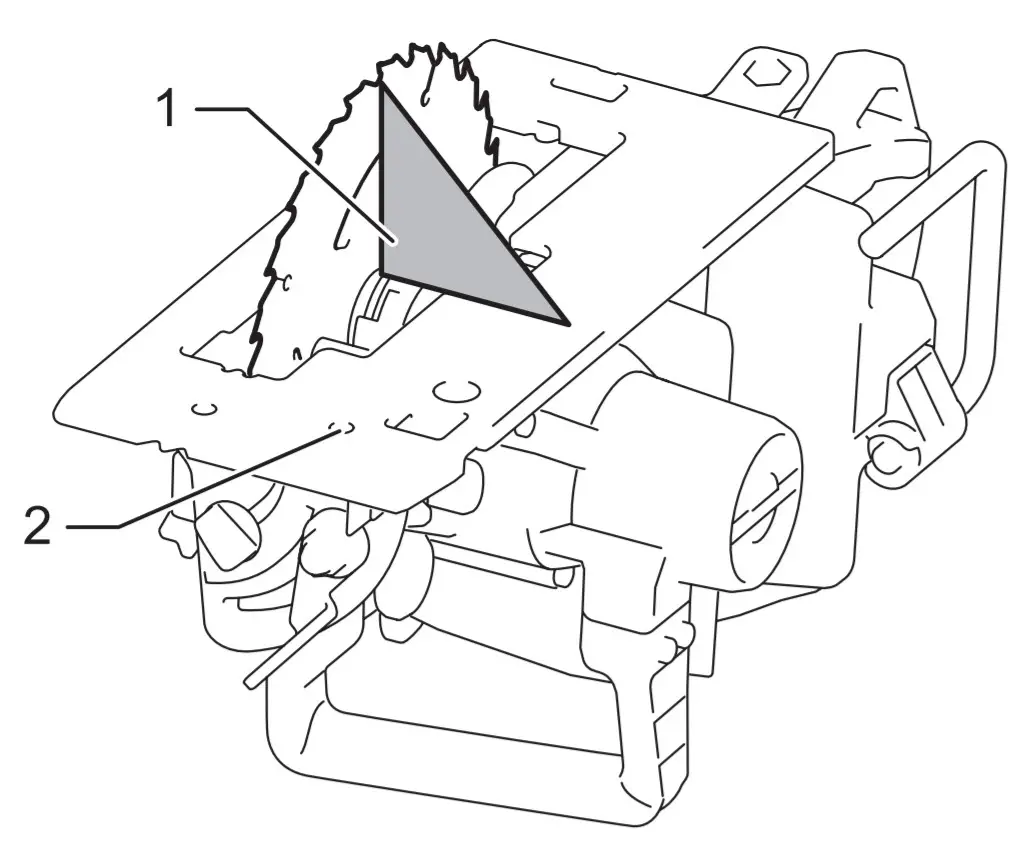 1

2