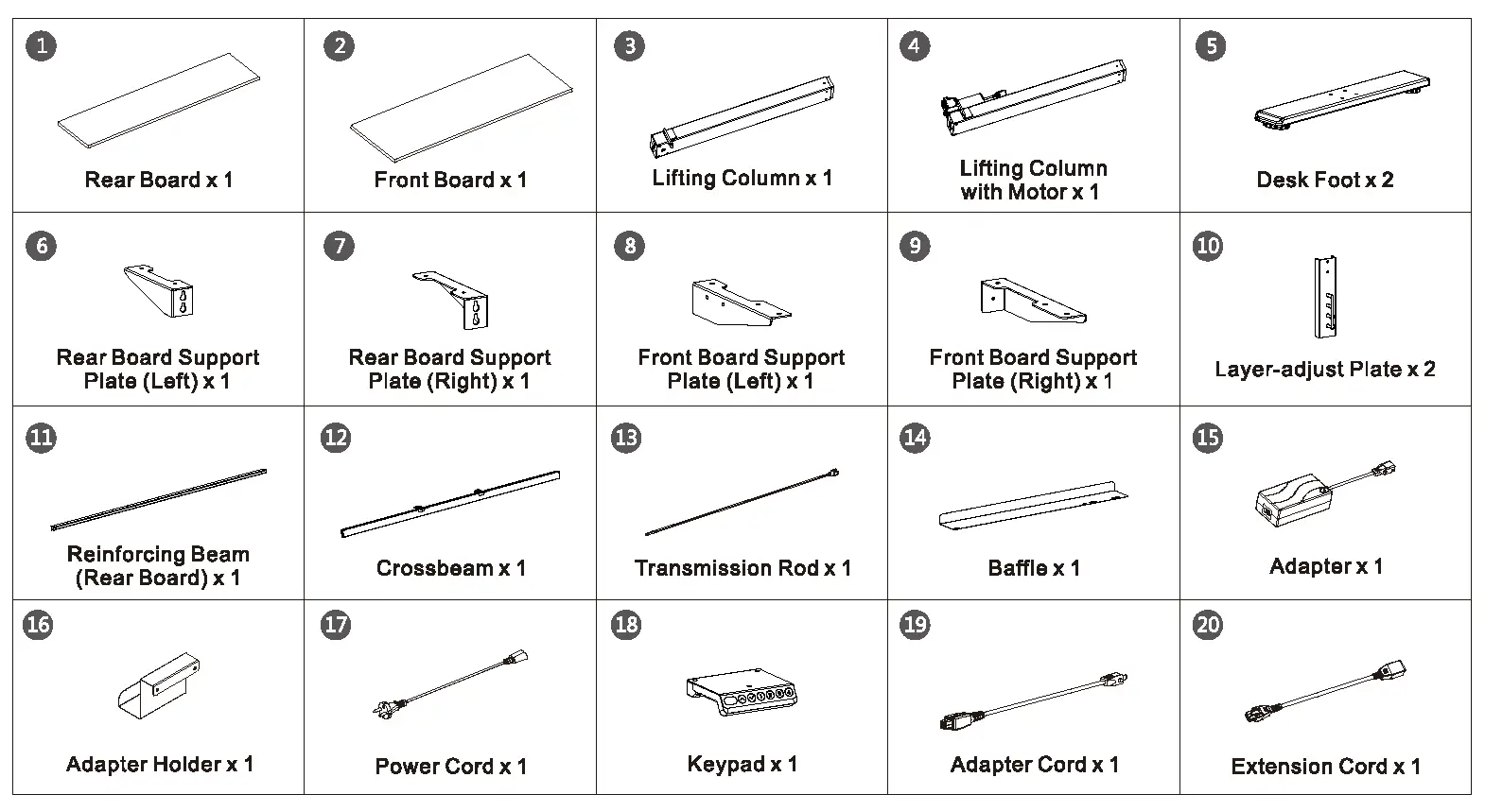 | 1 Rear Board x 1 | 2 Front Board x 1 | 3 Lifting Column x 1 | 4 Lifting Column with Motor x 1 | 5 Desk Foot x 2 |
|---|---|---|---|---|
| 6 Rear Board Support Plate (Left) x 1 | 7 Rear Board Support Plate (Right) x 1 | 8 Front Board Support Plate (Left) x 1 | 9 Front Board Support Plate (Right) x 1 | 10 Layer-adjust Plate x 2 |
| 11 Reinforcing Beam (Rear Board) x 1 | 12 Crossbeam x 1 | 13 Transmission Rod x 1 | 14 Baffle x 1 | 15 Adapter x 1 |
| 16 Adapter Holder x 1 | 17 Power Cord x 1 | 18 Keypad x 1 | 19 Adapter Cord x 1 | 20 Extension Cord x 1 |