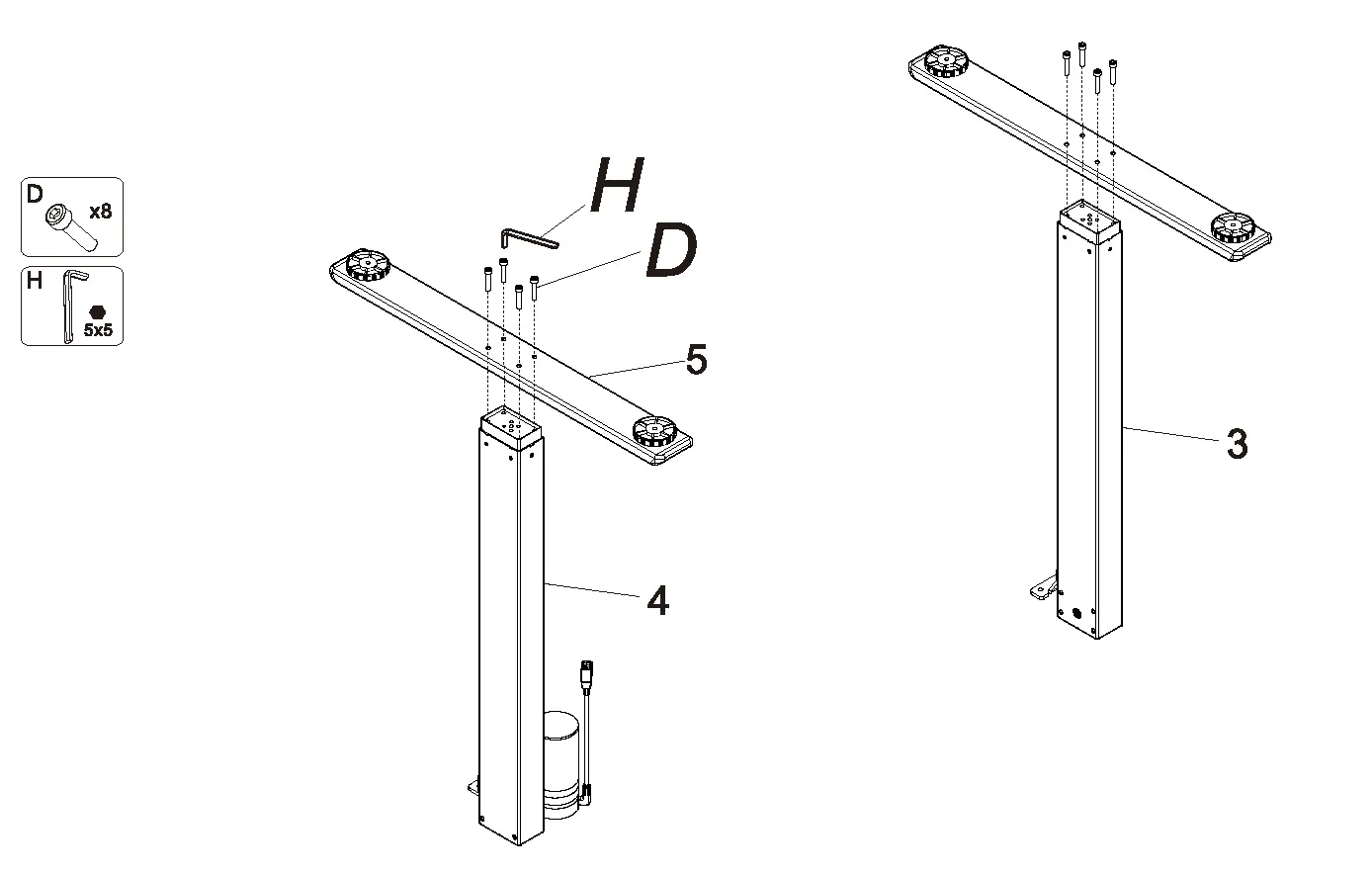 D
x8

H
5x5

H
D
5
4
3