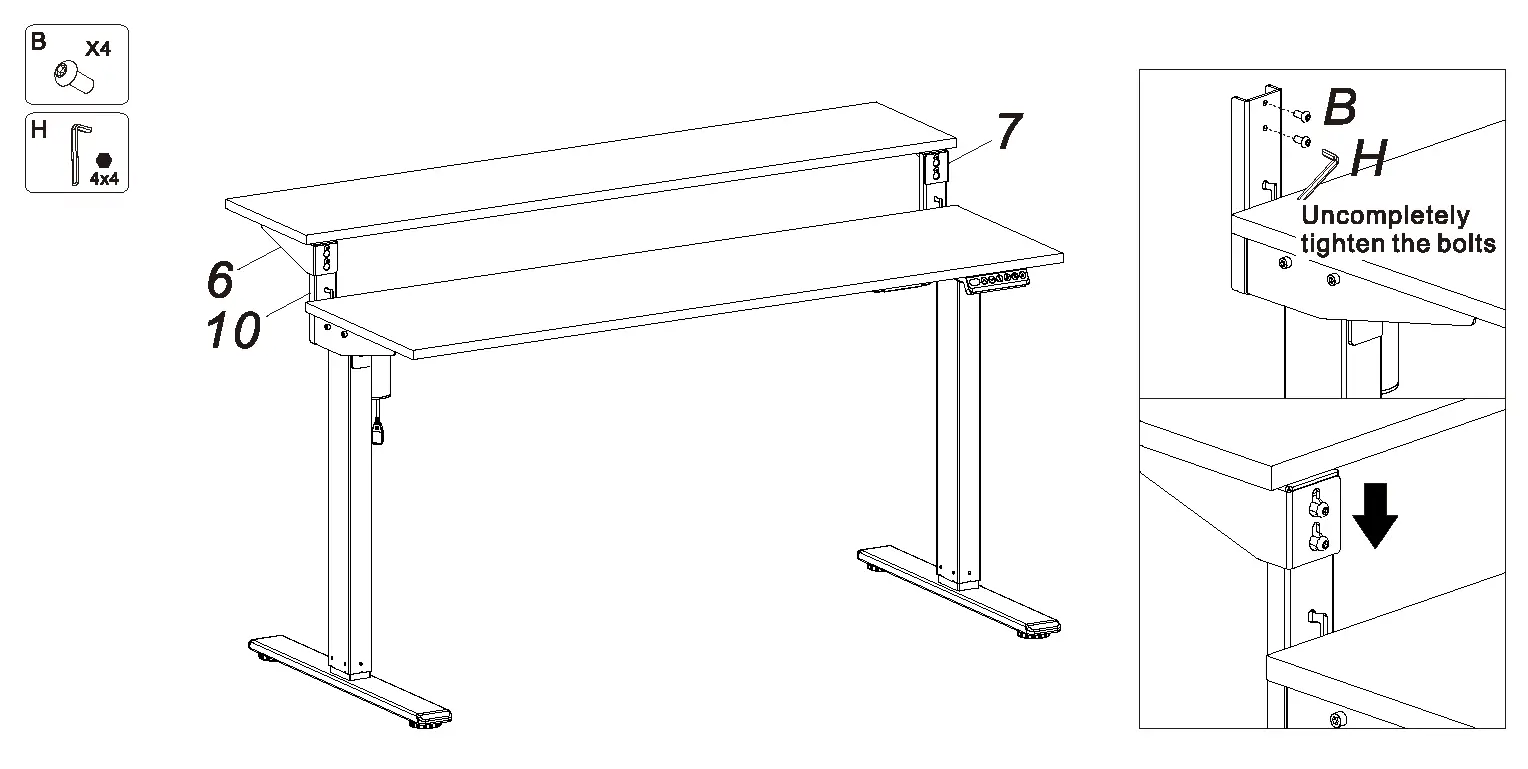 B X4

H 4x4

7

6

10

B

H

Uncompletely tighten the bolts