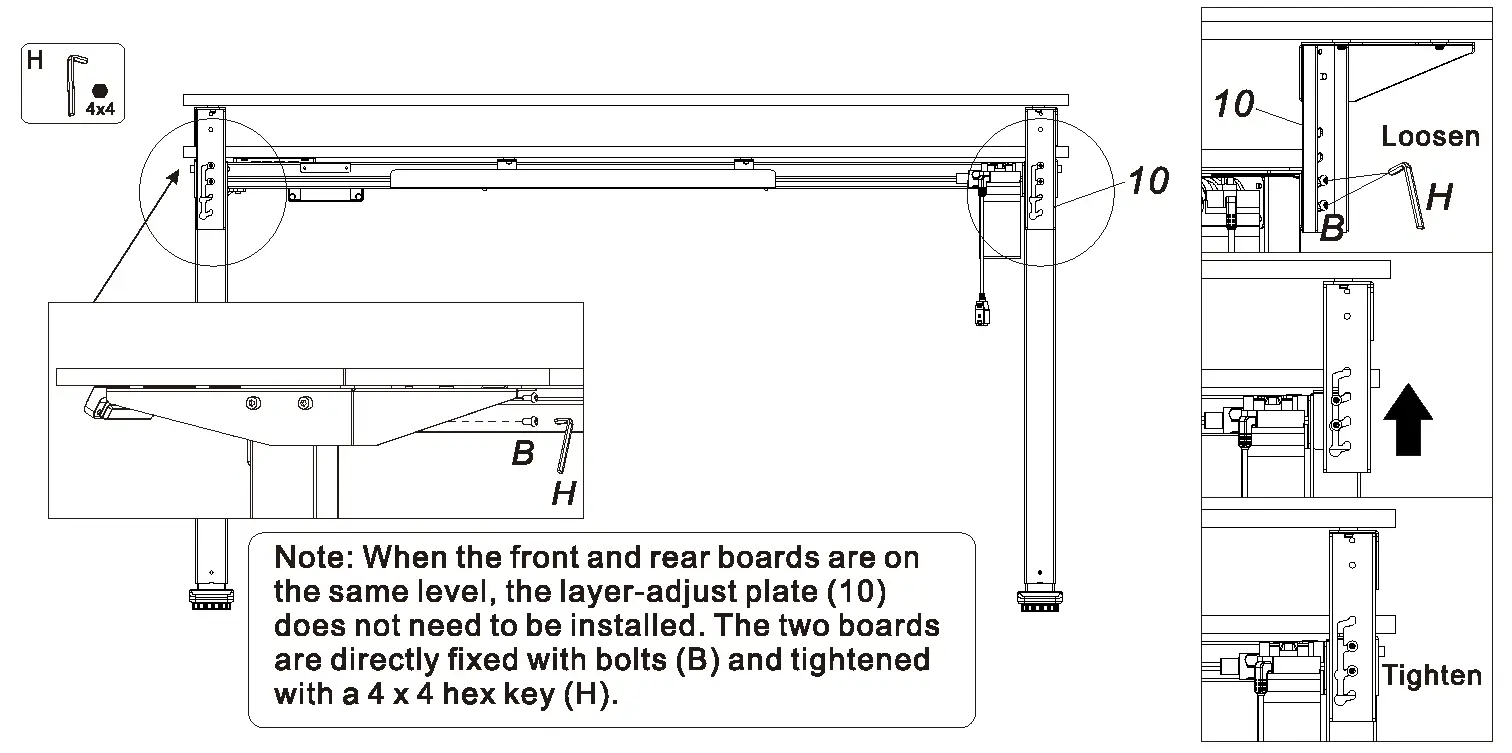 H
4x4

10

B
H

Note: When the front and rear boards are on the same level, the layer-adjust plate (10) does not need to be installed. The two boards are directly fixed with bolts (B) and tightened with a 4 x 4 hex key (H).

10
Loosen
H
B

Tighten