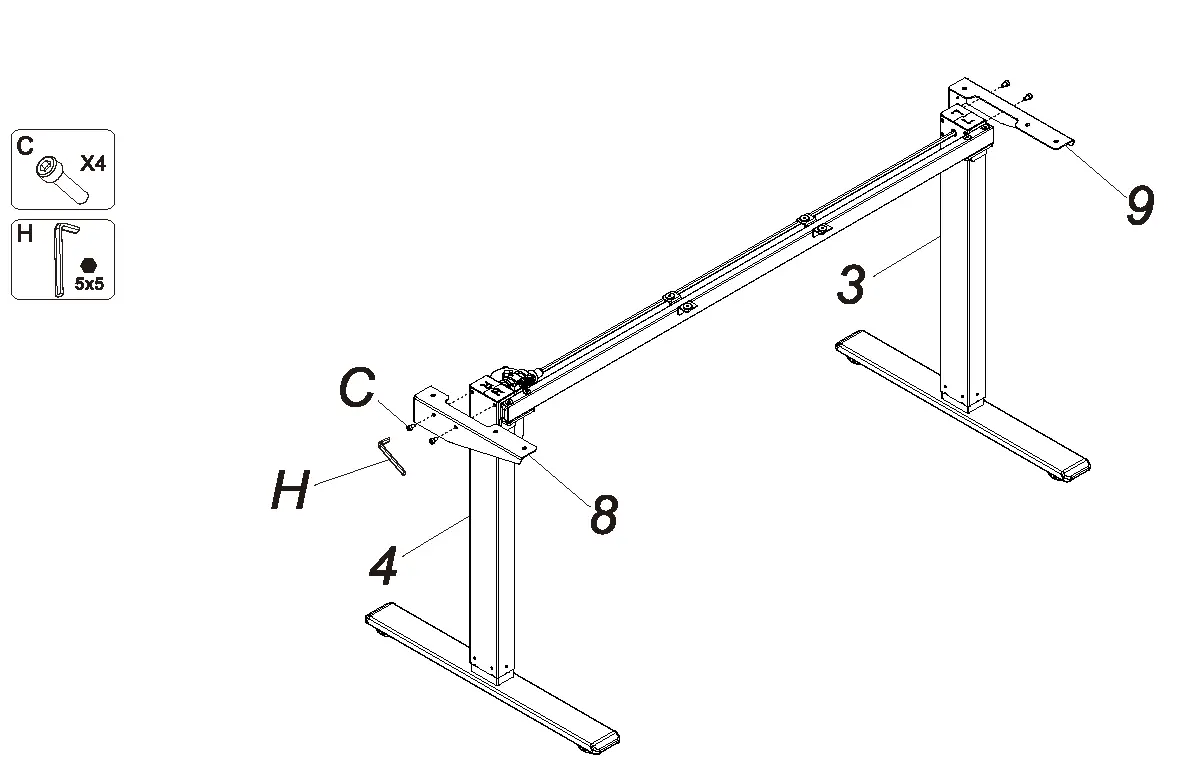 C
X4

H
5x5

9

3

C

H

8

4