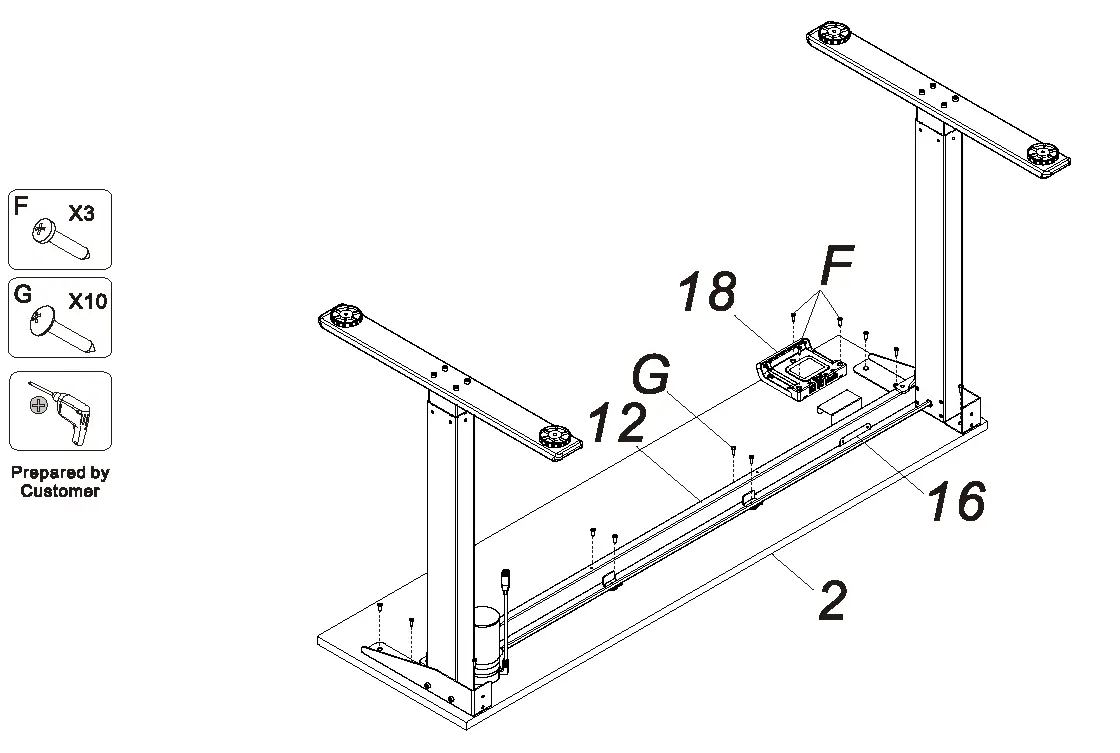 F X3

G X10

Prepared by Customer

18

F

G

12

16

2