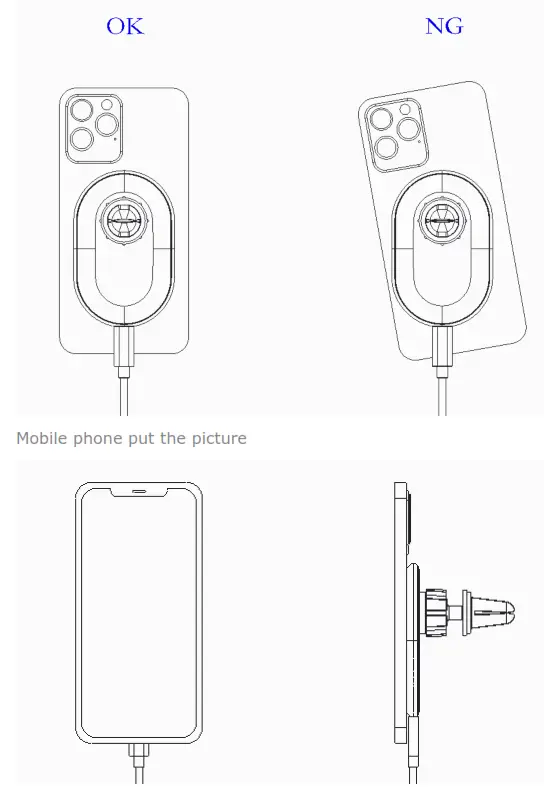 OK

NG

Mobile phone put the picture