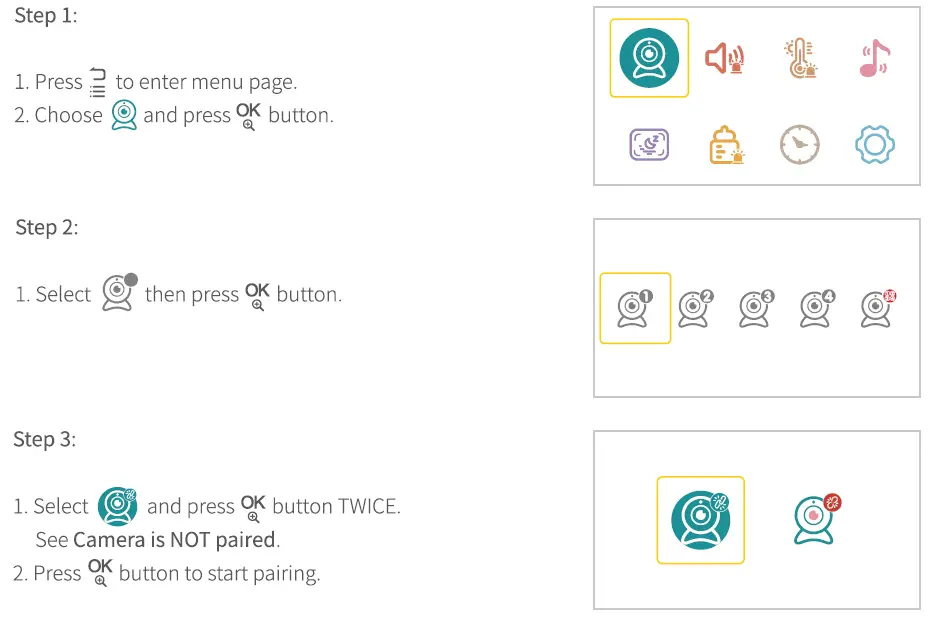 Step 1:

1. Press to enter menu page.
2. Choose and press OK button.

Step 2:

1. Select then press OK button.

1 2 3 4

Step 3:

1. Select and press OK button TWICE.
See Camera is NOT paired.
2. Press OK button to start pairing.