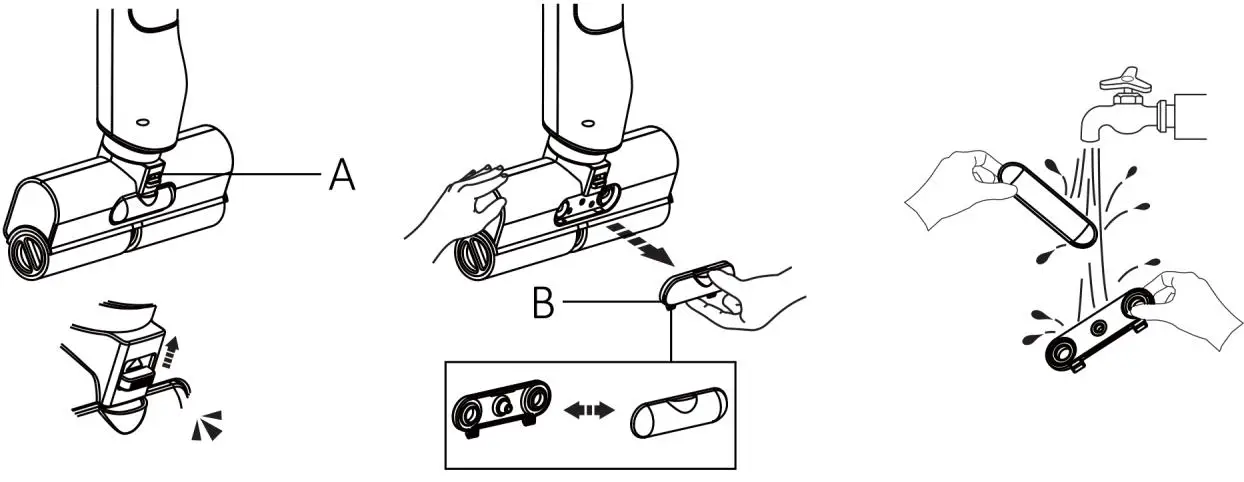 A

B