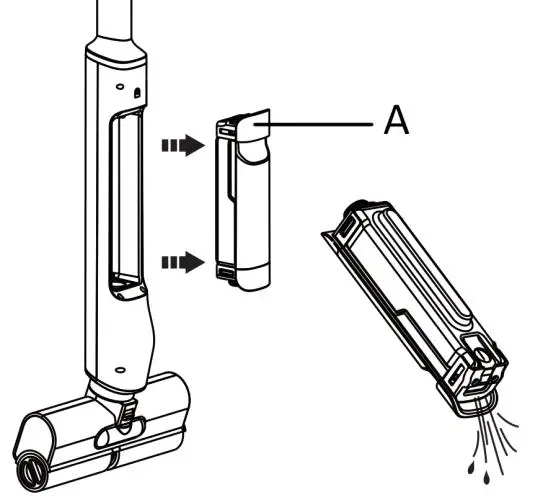 A