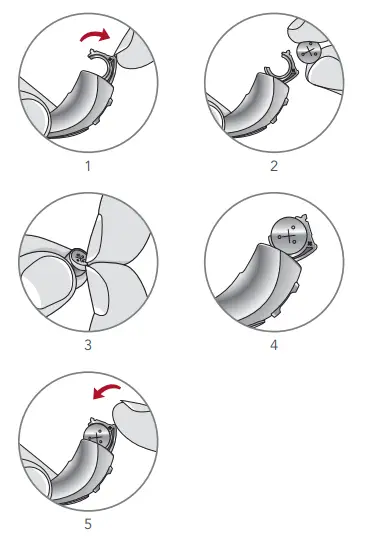 1

2

3

4

5