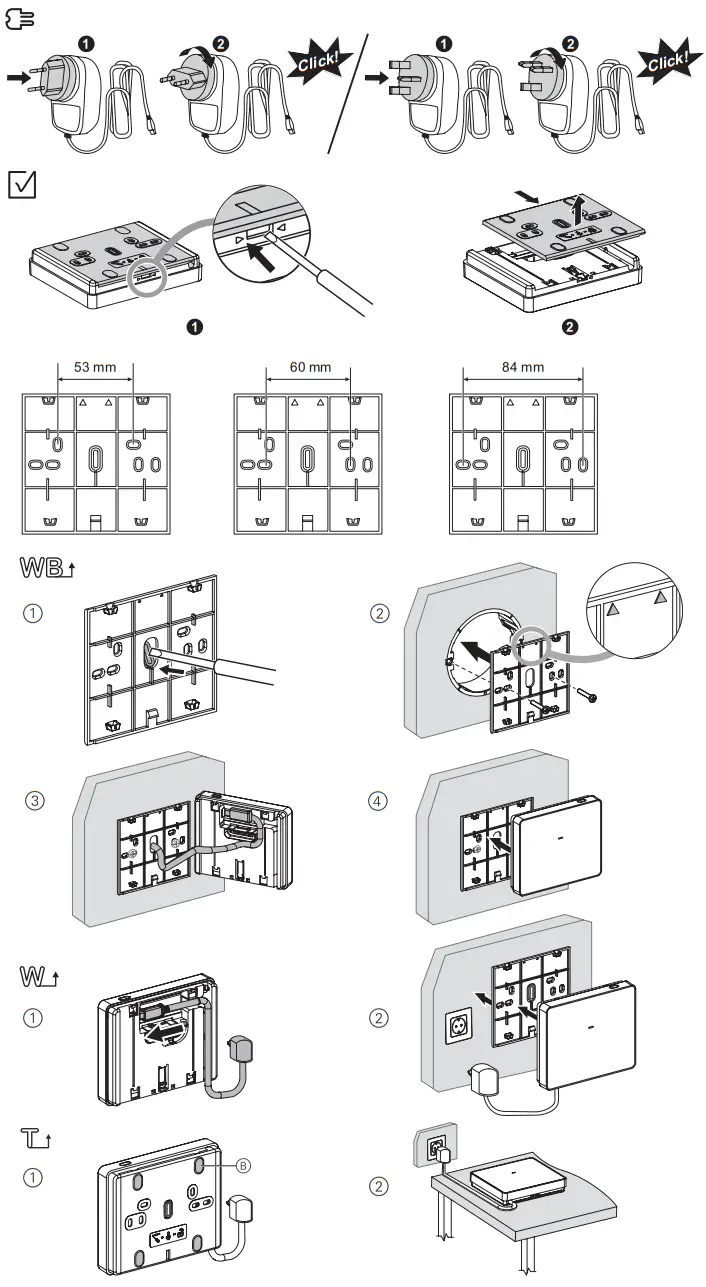 1 2 Click! 1 2 Click!

1 2

53 mm 60 mm 84 mm

WB

① ②

③ ④

W

① ②

T

① B ②