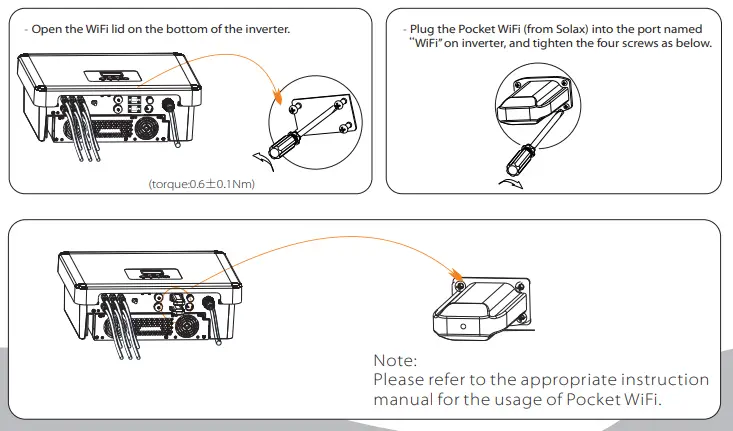 - Open the WiFi lid on the bottom of the inverter.

(torque:0.6±0.1Nm)

- Plug the Pocket WiFi (from Solax) into the port named "WiFi" on inverter, and tighten the four screws as below.

Note:
Please refer to the appropriate instruction manual for the usage of Pocket WiFi.