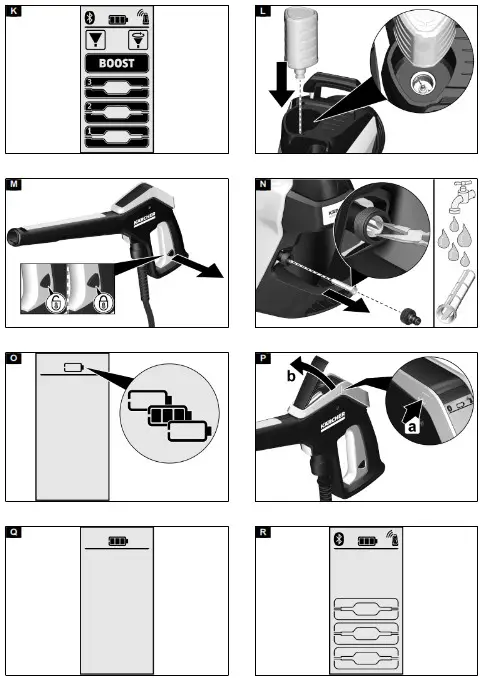 K

BOOST

3

2

1

L

M

KÄRCHER

N

KÄRCHER

O

P

b

a

KÄRCHER

Q

R