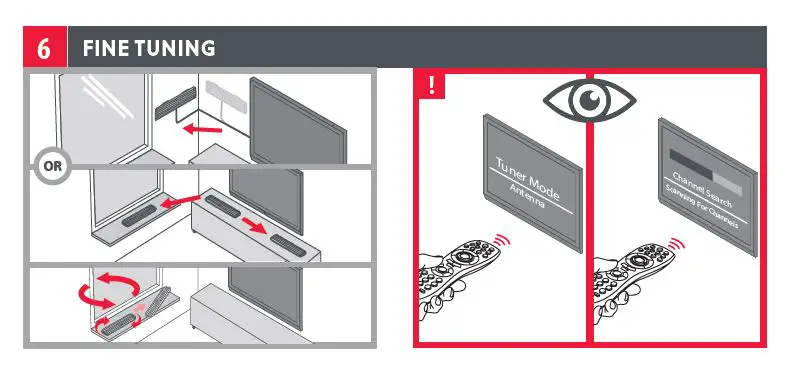 6 FINE TUNING

OR

!

Tuner Mode
Antenna

Channel Search
Scanning For Channels