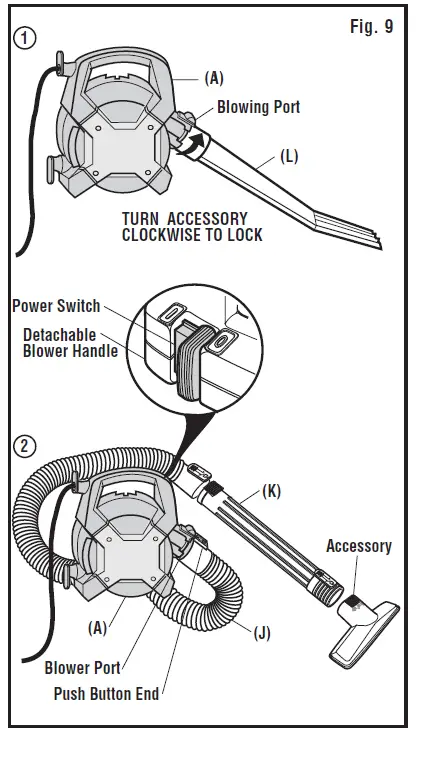 Fig. 9

1

(A)

Blowing Port

(L)

TURN ACCESSORY CLOCKWISE TO LOCK

Power Switch

Detachable Blower Handle

2

(K)

Accessory

(A)

(J)

Blower Port

Push Button End