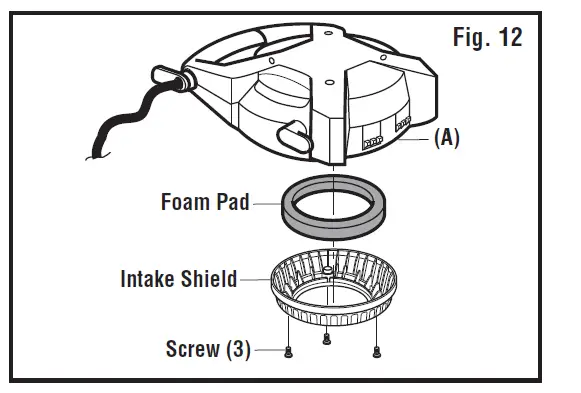 Fig. 12

(A)

Foam Pad

Intake Shield

Screw (3)