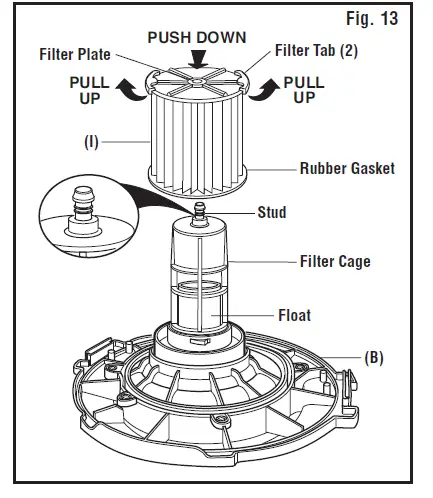 Fig. 13

PUSH DOWN

Filter Plate

Filter Tab (2)

PULL UP

PULL UP

(I)

Rubber Gasket

Stud

Filter Cage

Float

(B)