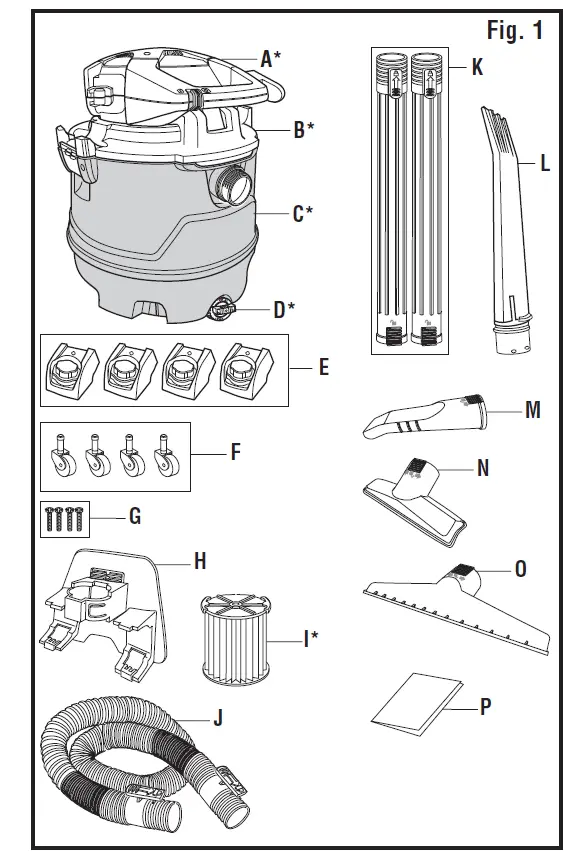 Fig. 1

A*

B*

C*

D*

E

F

G

H

I*

J

K

L

M

N

O

P