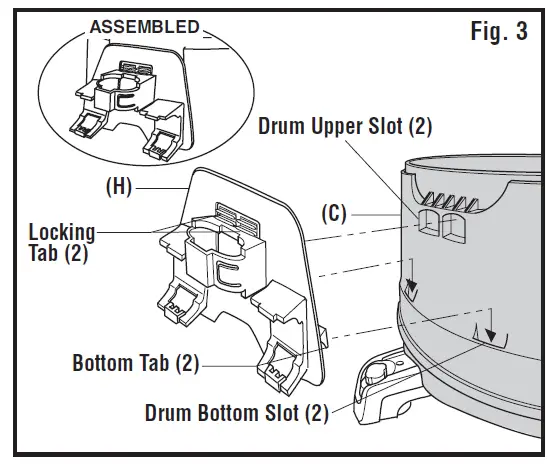 ASSEMBLED

Fig. 3

Drum Upper Slot (2)

(H)

(C)

Locking Tab (2)

Bottom Tab (2)

Drum Bottom Slot (2)