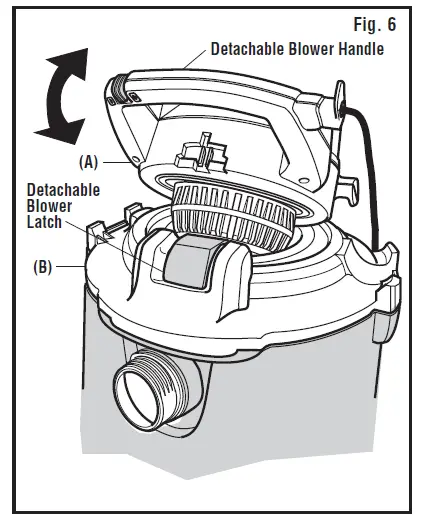 Fig. 6

Detachable Blower Handle

(A)

Detachable Blower Latch

(B)