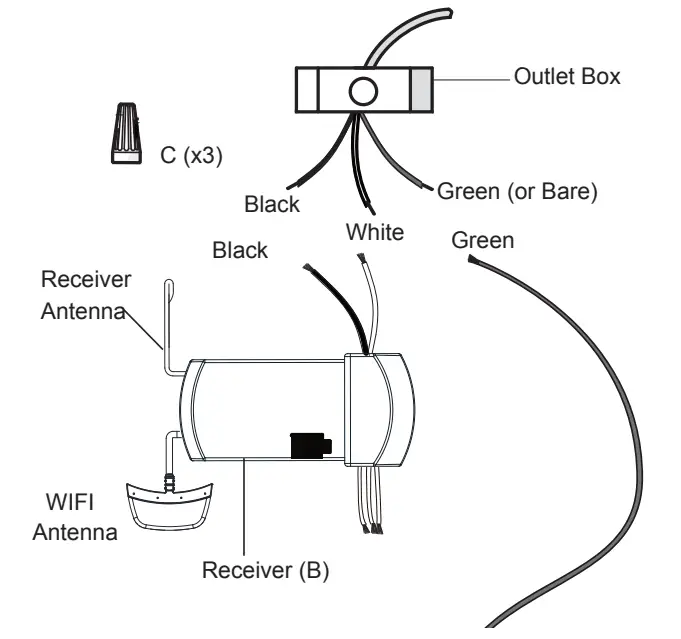 Outlet Box

C (x3)

Black

White

Green (or Bare)

Black

Green

Receiver Antenna

WIFI Antenna

Receiver (B)