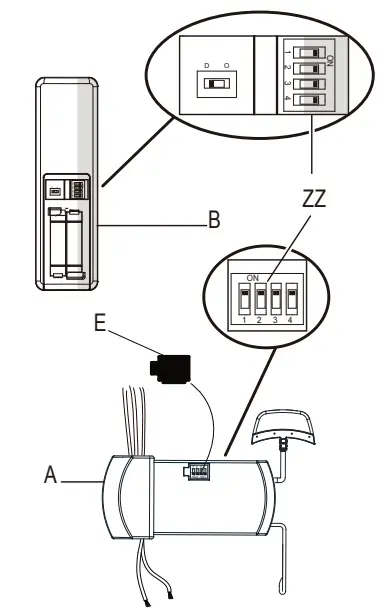 D O
ON
1 2 3 4
ZZ
B
ON
1 2 3 4
E
A