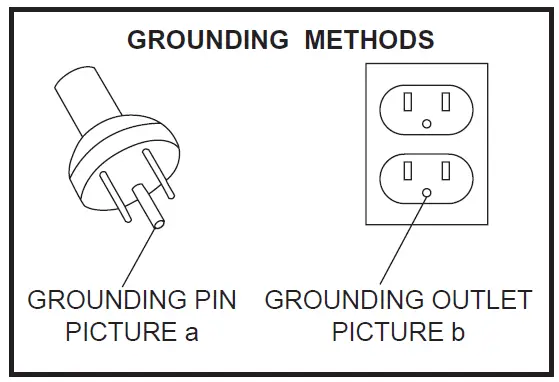 GROUNDING METHODS

GROUNDING PIN
PICTURE a

GROUNDING OUTLET
PICTURE b