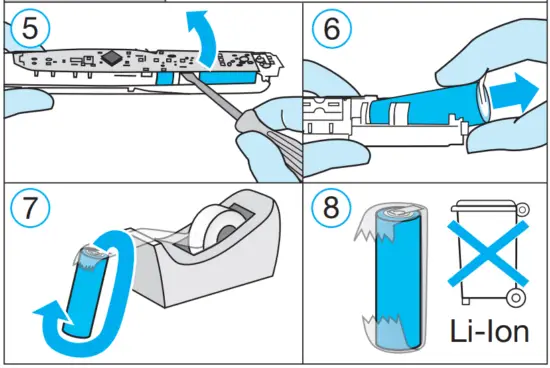 5

6

7

8

Li-Ion