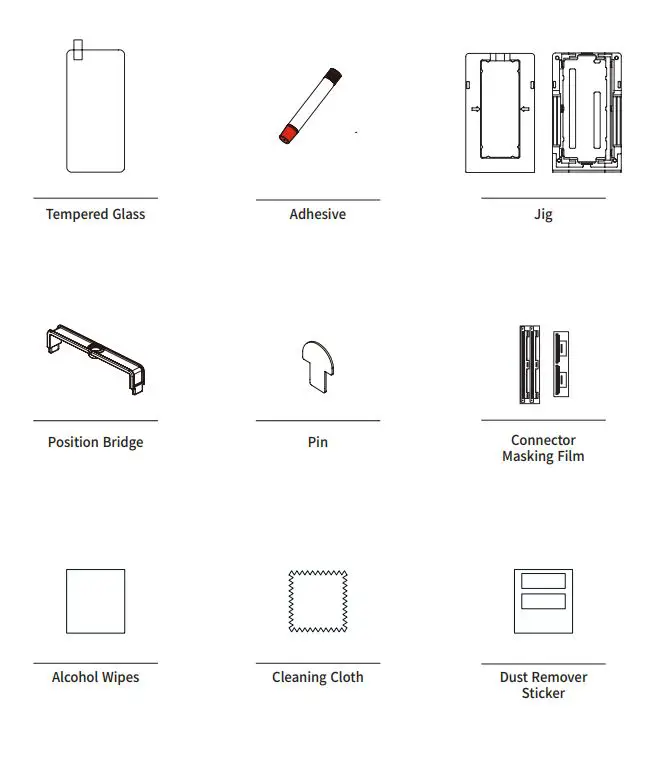 Tempered Glass

Adhesive

Jig

Position Bridge

Pin

Connector Masking Film

Alcohol Wipes

Cleaning Cloth

Dust Remover Sticker