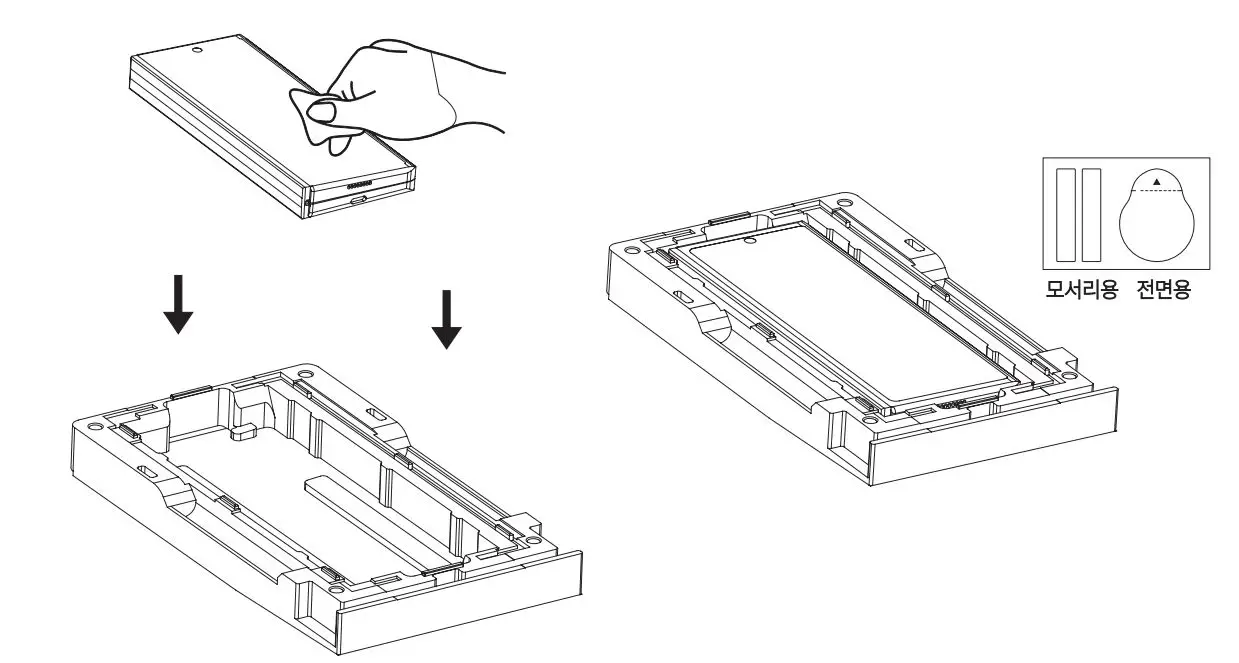 모서리용 전면용