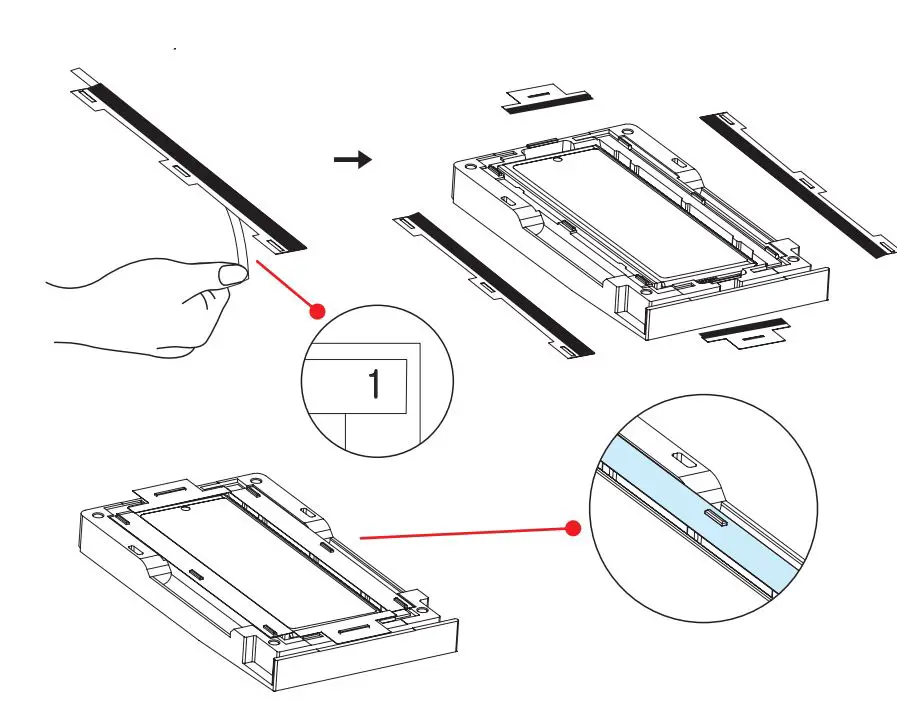 1