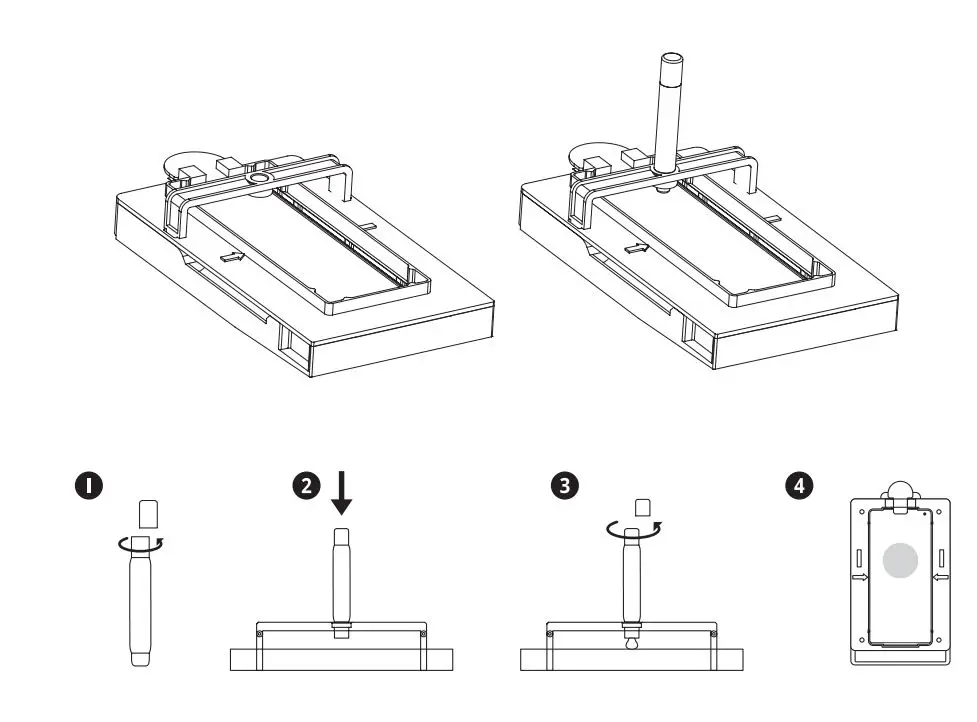 1

2

3

4