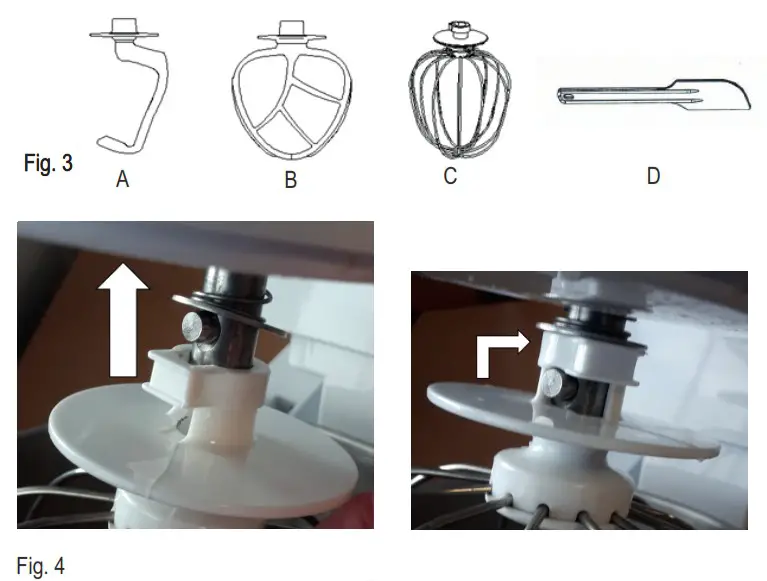 Fig. 3
A
B
C
D

Fig. 4