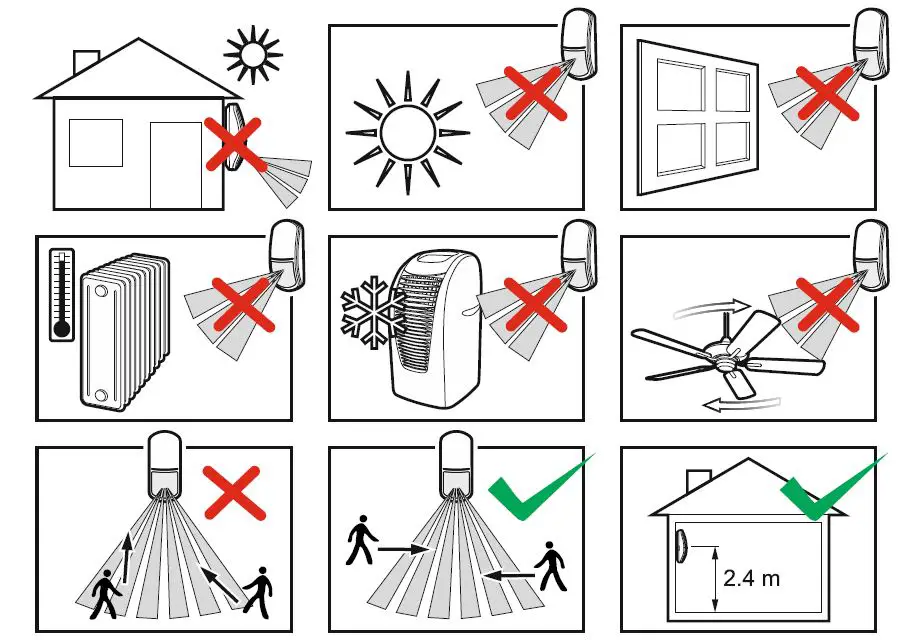 2.4 m