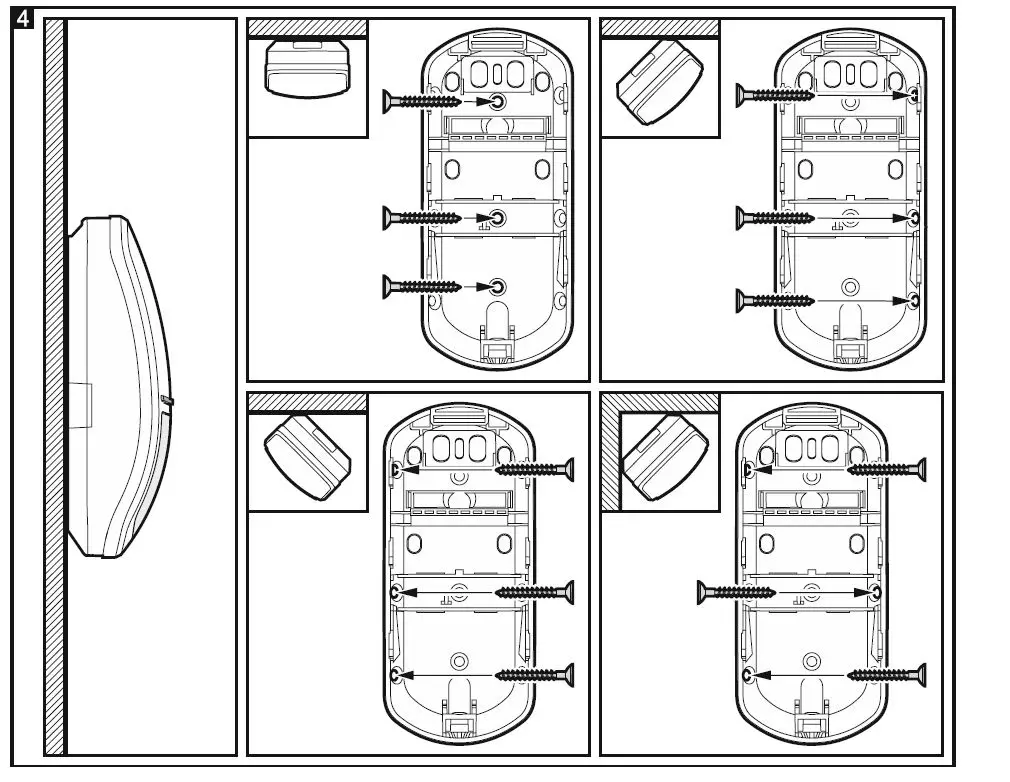 4