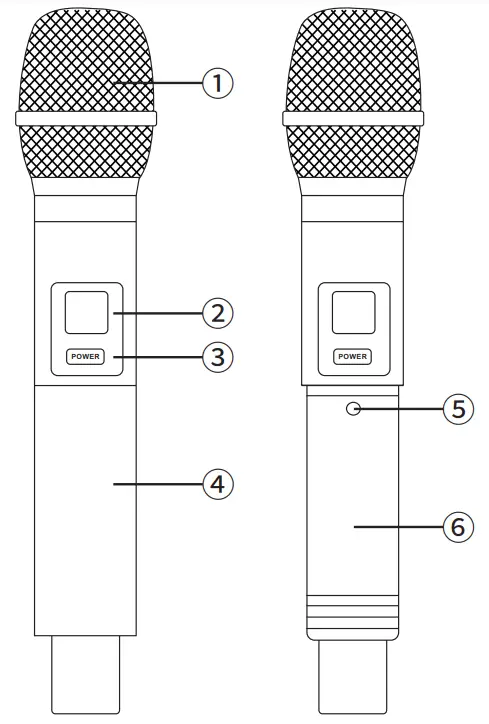 1
2
POWER
3
4
POWER
5
6