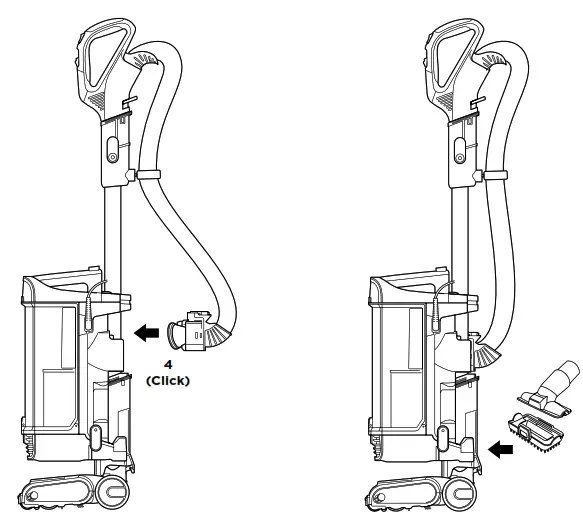 4
(Click)