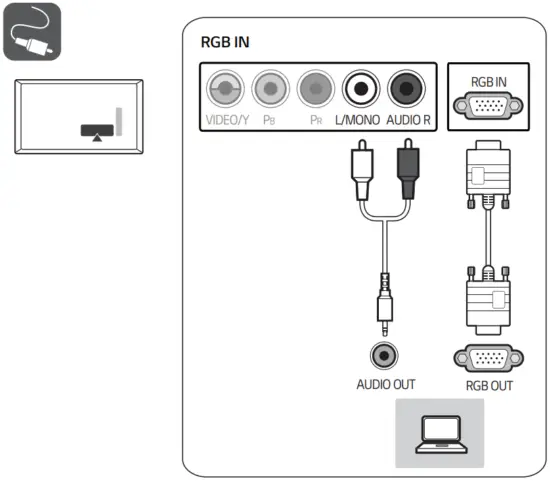 RGB IN

VIDEO/Y
$P_B$
$P_R$
L/MONO
AUDIO R

RGB IN

AUDIO OUT
RGB OUT