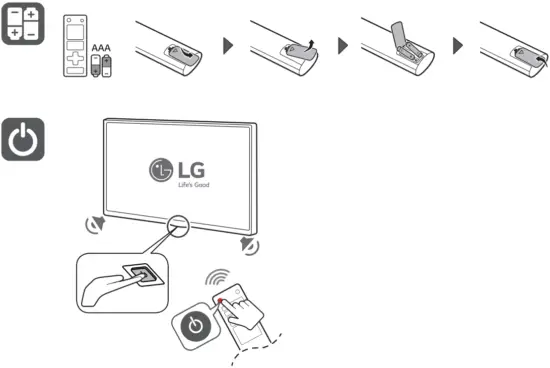 AAA

LG
Life's Good