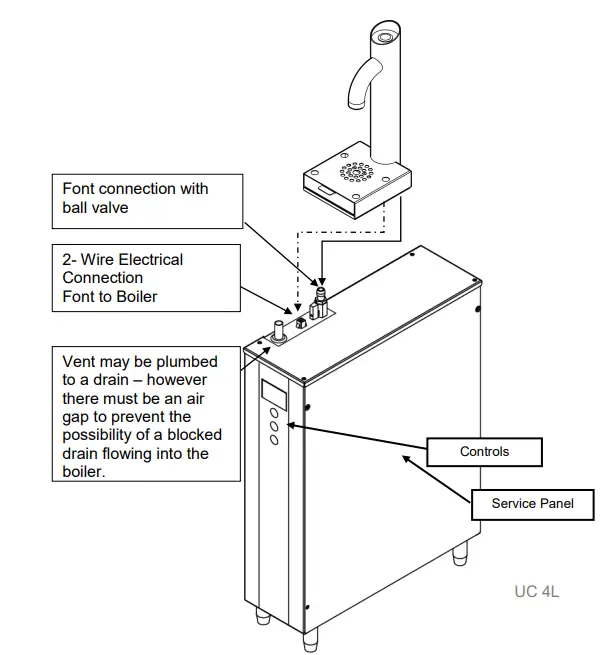 Font connection with ball valve

2- Wire Electrical Connection
Font to Boiler

Vent may be plumbed to a drain – however there must be an air gap to prevent the possibility of a blocked drain flowing into the boiler.

Controls

Service Panel

UC 4L