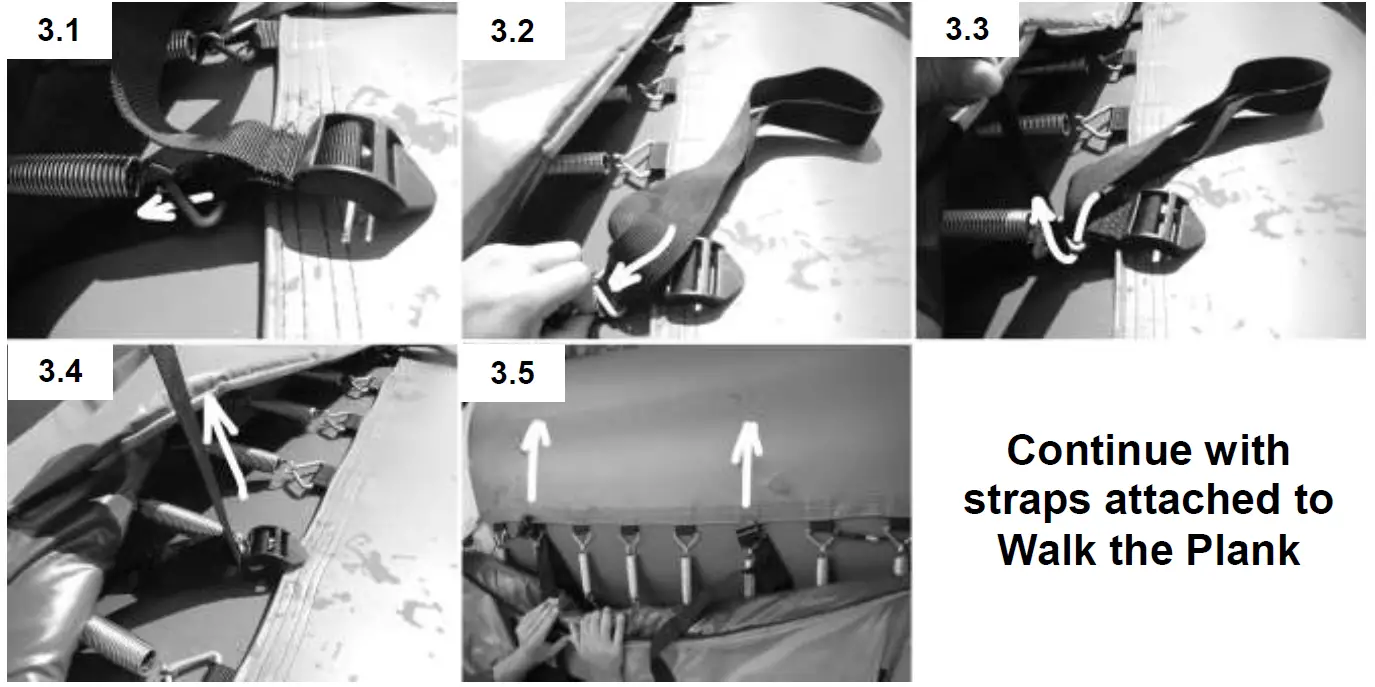 3.1

3.2

3.3

3.4

3.5

Continue with straps attached to Walk the Plank