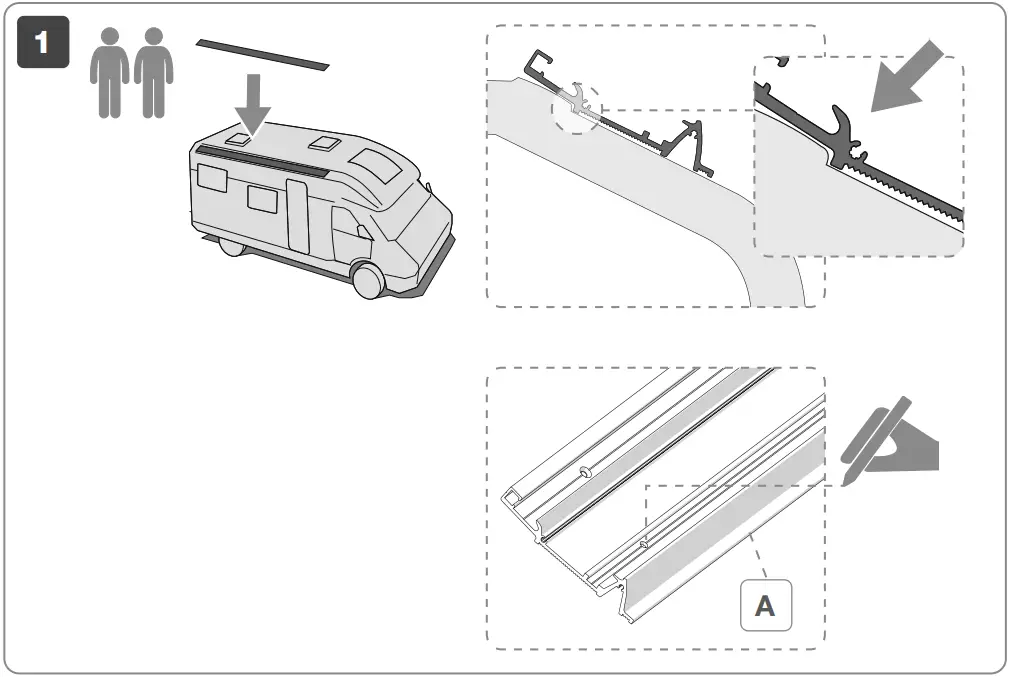 1

A