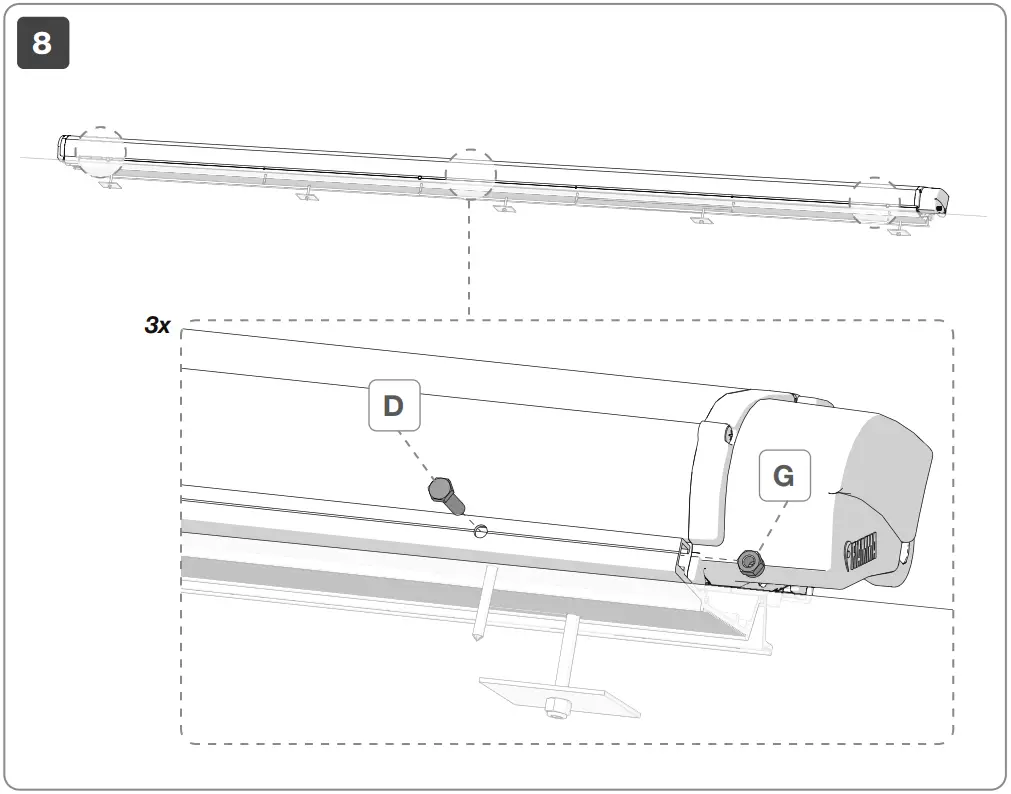 8

3x

D

G