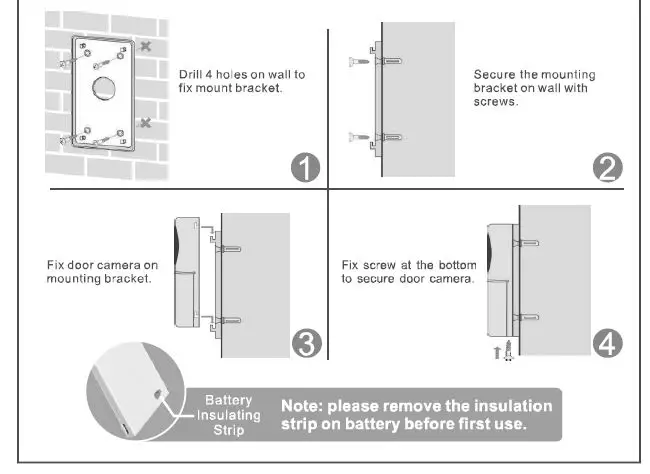 Drill 4 holes on wall to fix mount bracket.

1

Secure the mounting bracket on wall with screws.

2

Fix door camera on mounting bracket.

3

Fix screw at the bottom to secure door camera.

4

Battery Insulating Strip

Note: please remove the insulation strip on battery before first use.