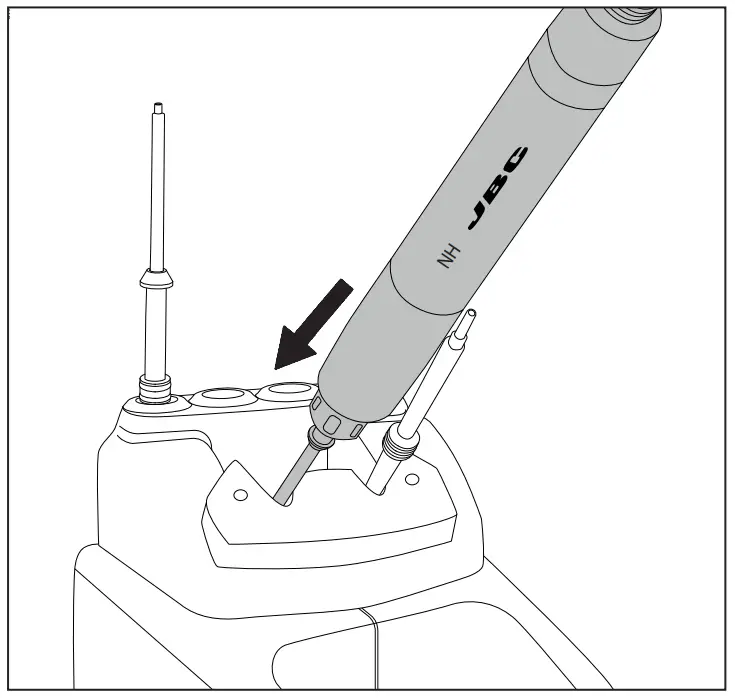 JBC
NH