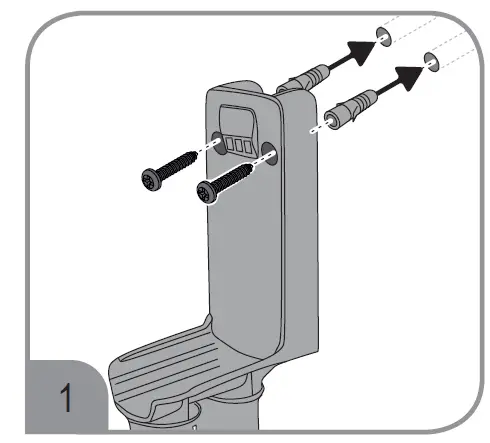 1