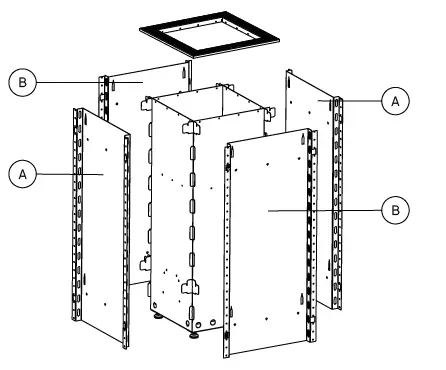 B
A
A
B