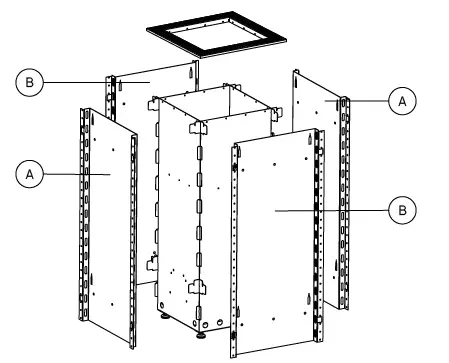 B
A
A
B