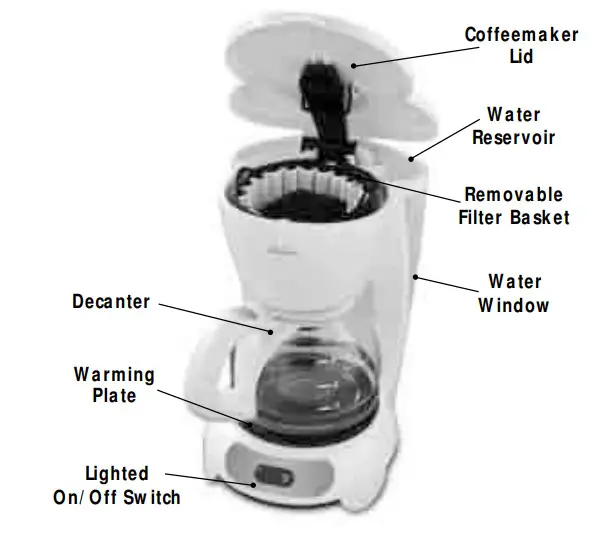 Coffeemaker Lid

Water Reservoir

Removable Filter Basket

Water Window

Decanter

Warming Plate

Lighted On/Off Switch